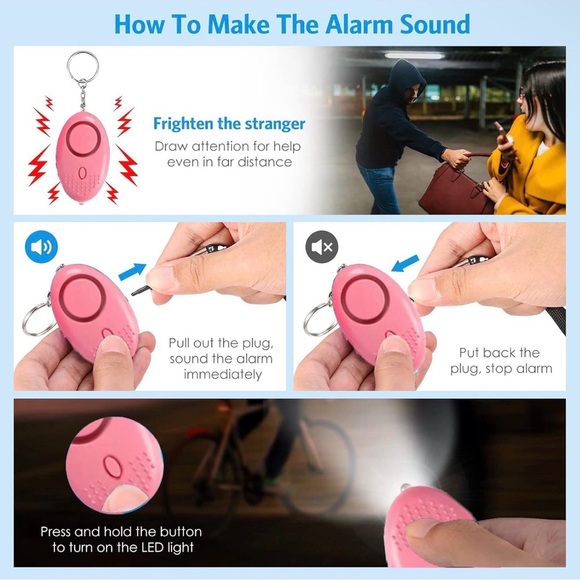 How To Make The Alarm Sound

Frighten the stranger
Draw attention for help even in far distance

Pull out the plug, sound the alarm immediately

Put back the plug, stop alarm

Press and hold the button to turn on the LED light